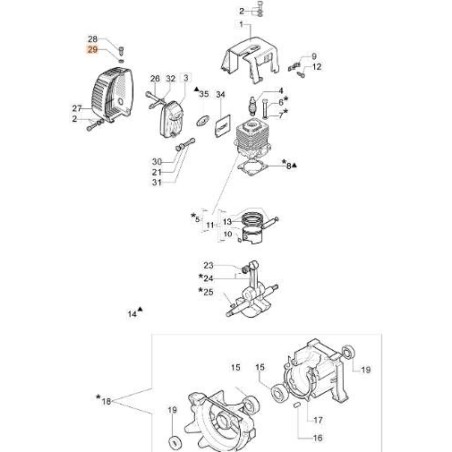 2
1
28
29
9
12
26
32
3
▲35
34
4
6*
7*
27
2
30
21
31
*8▲
*5
11
13
10
23
*24
*25
14▲
15
15
19
*18
19
17
16