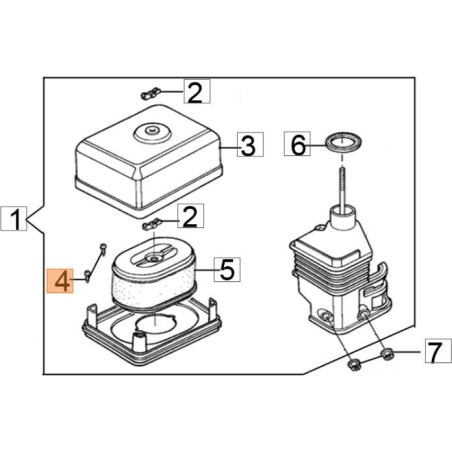 2
3
6
1
2
4
5
7