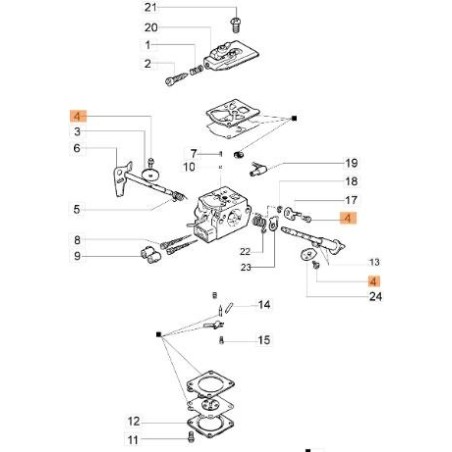 21
20
1
2
4
3
6
7
10
19
18
17
4
5
8
9
22
23
13
4
24
14
15
12
11