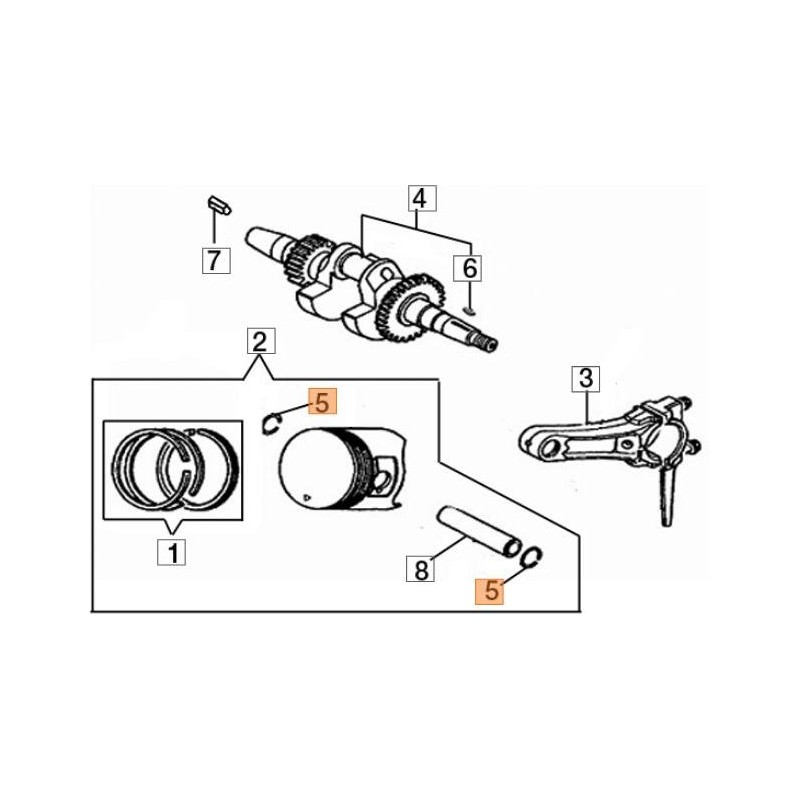 4
7
6
2
3
5
1
8
5