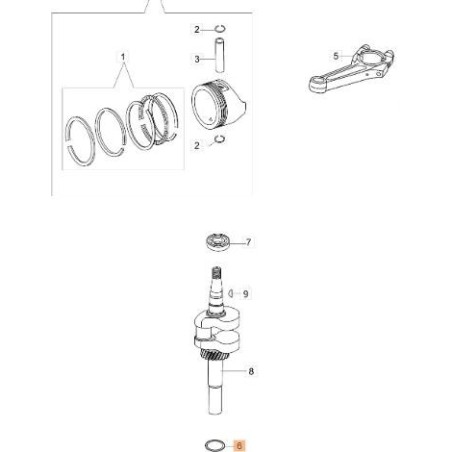 2
1
3
5
2
7
9
8
6