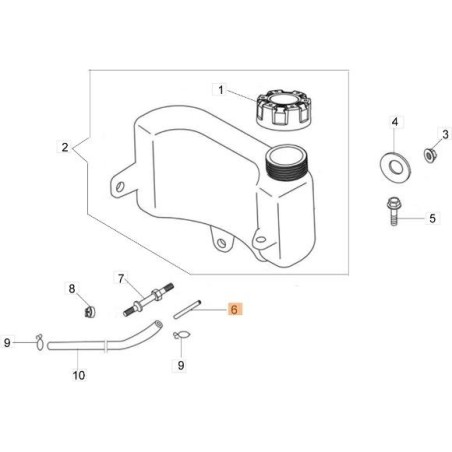 1
2
4
3
5
7
8
6
9
9
10