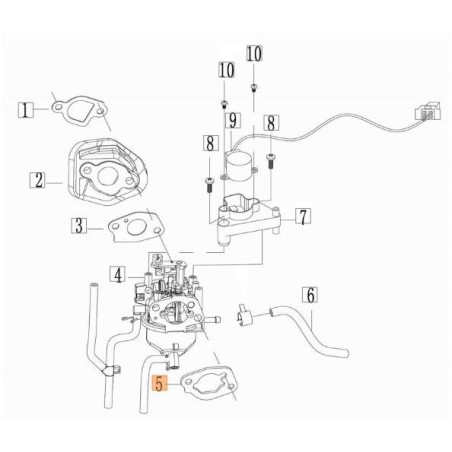 10
10
1
9
8
8
2
7
3
4
6
5