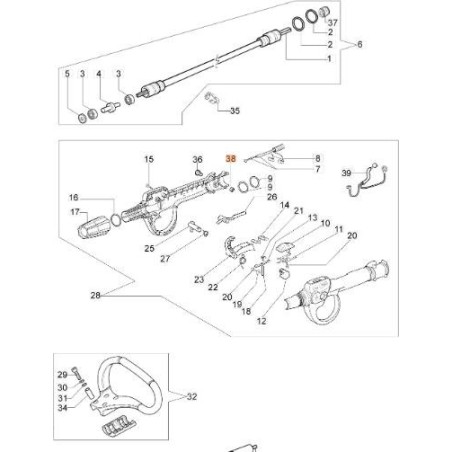 37
2
2
6
1
5
3
4
3
35
15
36
38
8
7
39
9
9
26
16
17
14
21
13
10
11
20
25
27
23
22
20
19
18
12
28
29
30
31
34
32