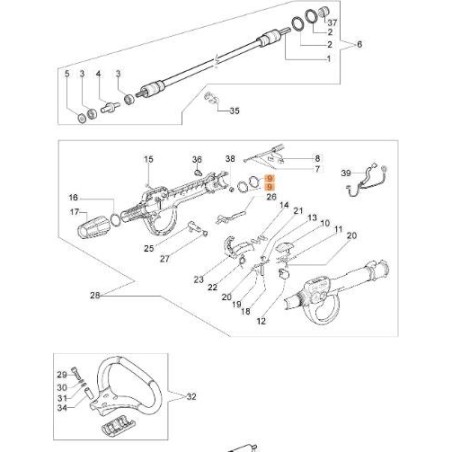 37
2
2
6
1
5
3
4
3
35
15
36
38
8
7
39
9
9
26
16
17
14
21
13
10
11
20
25
27
23
22
20
19
18
12
28
29
30
31
34
32