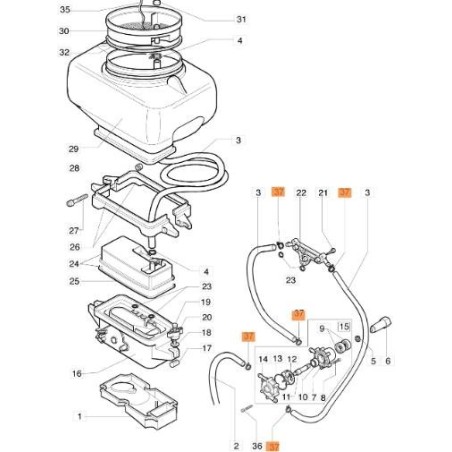 35
31
30
4
32
29
3
28
27
26
24
4
25
23
19
20
18
17
16
1
3
37
22
21
37
3
23
37
9
15
37
14
13
12
5
6
11
10
7
8
2
36
37