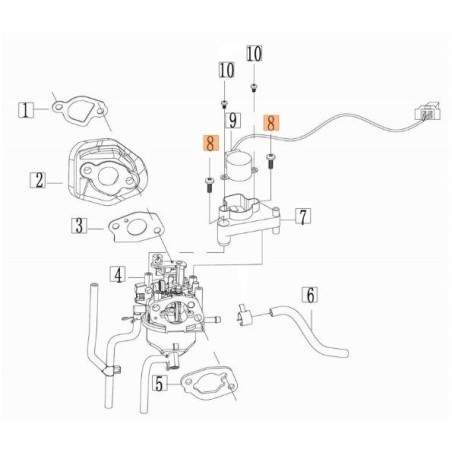 10
10
1
9
8
8
2
3
7
4
6
5