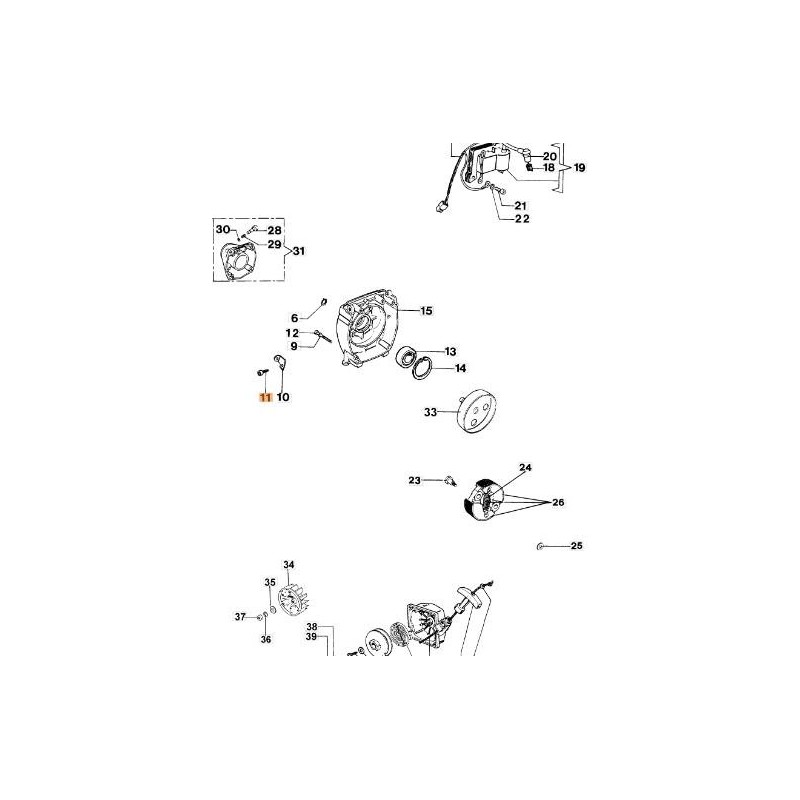 20
18
19
21
22
30
28
29
31
6
15
12
9
13
14
11
10
33
23
24
26
25
34
35
37
36
38
39