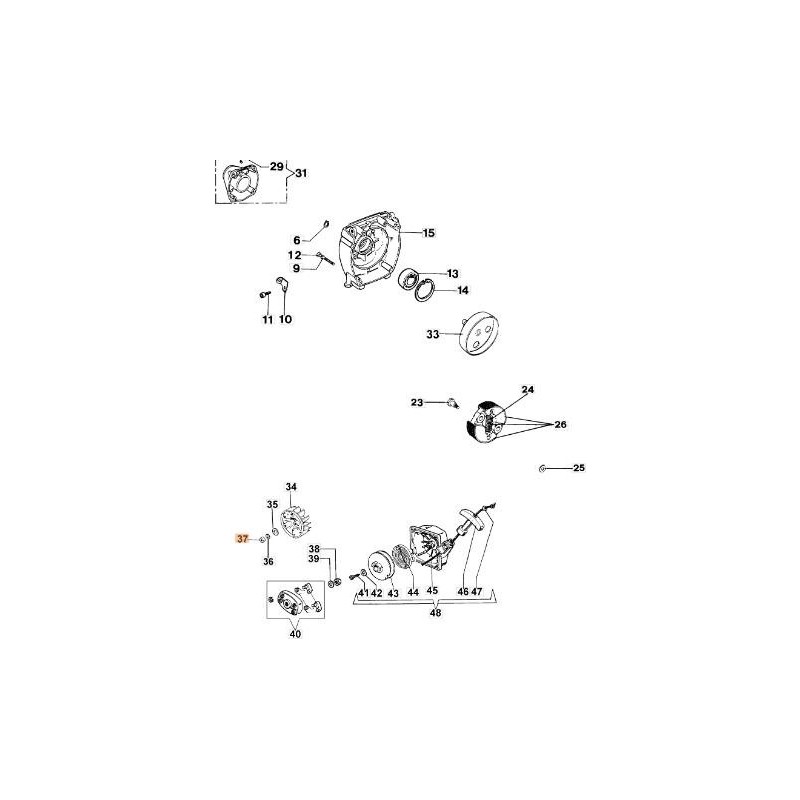 29
31
6
15
12
9
13
14
11
10
33
23
24
26
25
34
35
37
36
38
39
41
42
43
44
45
46
47
48
40