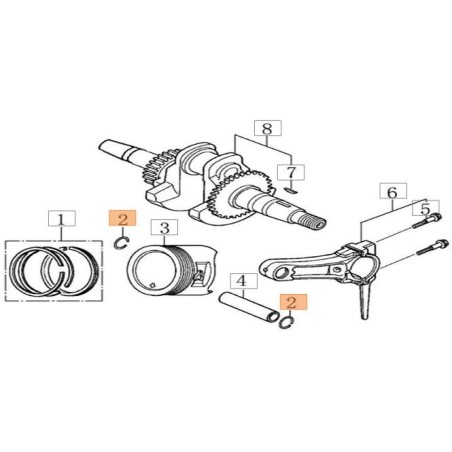 8
7
6
5
1
2
3
4
2