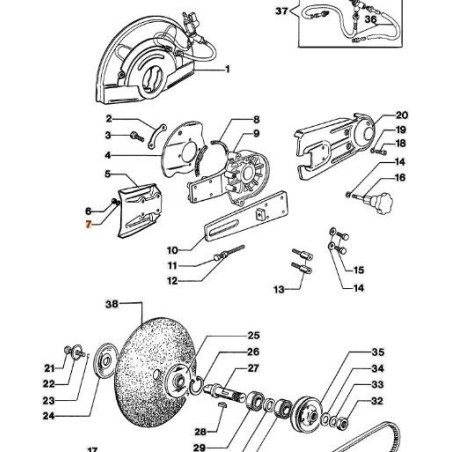 37
36
1
2
3
4
5
6
7
8
9
20
19
18
14
16
10
11
12
13
15
14
38
25
26
27
35
34
33
32
21
22
23
24
28
29
17