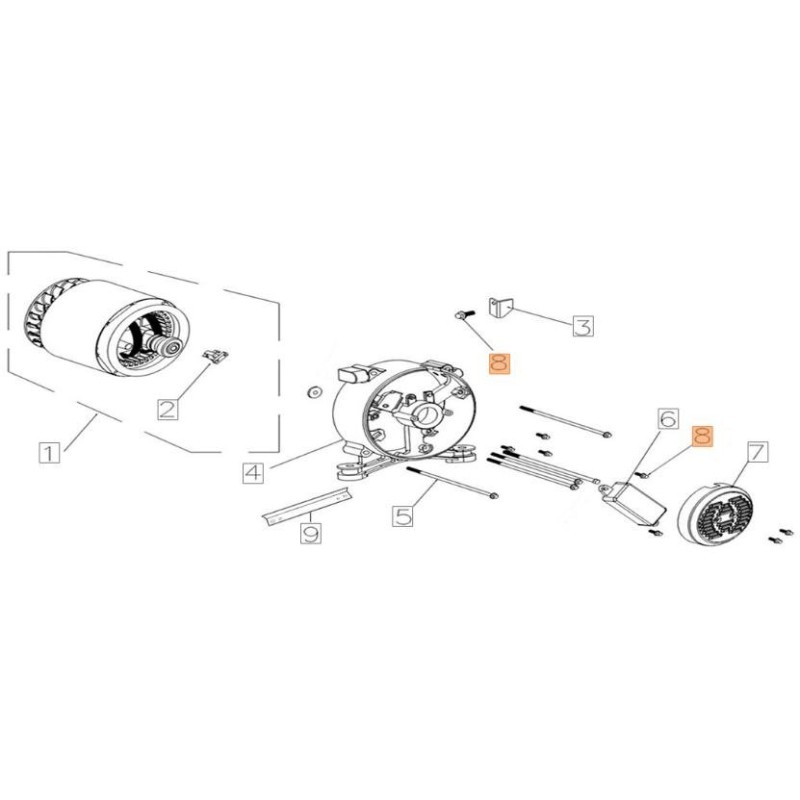 3
8
2
6
8
7
1
4
5
9