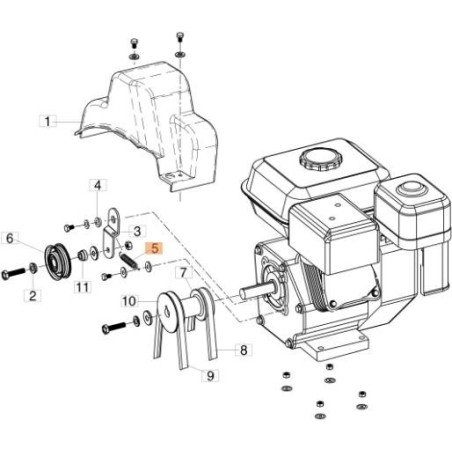 1
4
3
6
5
2
11
7
10
8
9