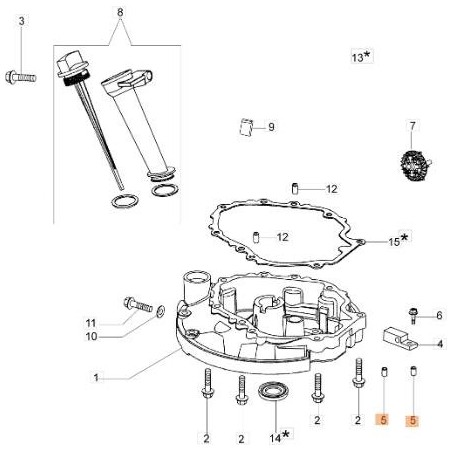 3
8
13*
9
7
12
12
15*
11
10
6
4
1
2
2
14*
2
2
5
5