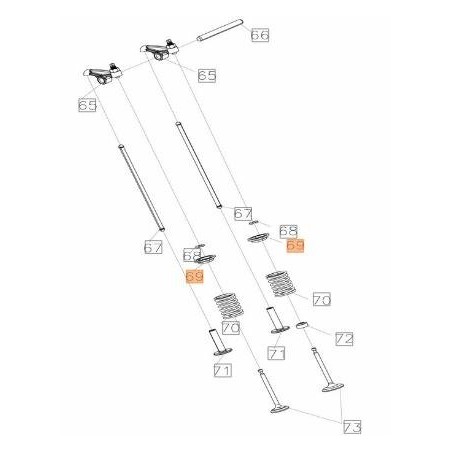 66
65
65
67
68
69
67
68
69
70
70
72
71
71
73