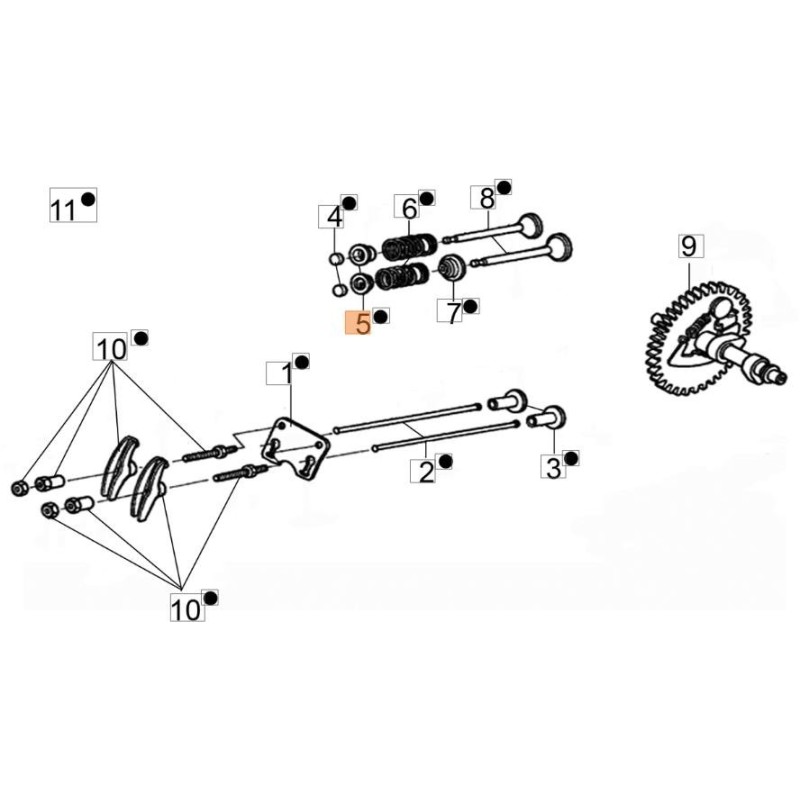 11
4
6
8
9
5
7
10
1
2
3
10