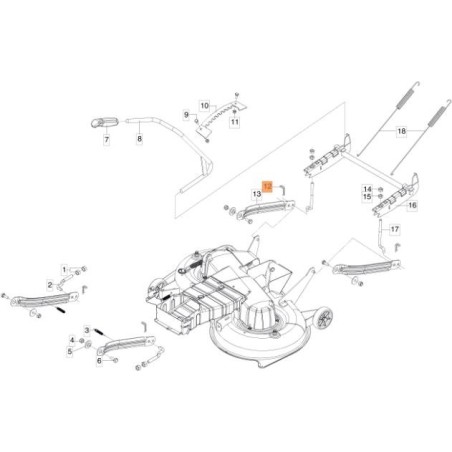 10
9
11
7
8
18
12
13
14
15
16
17
1
2
3
4
5
6