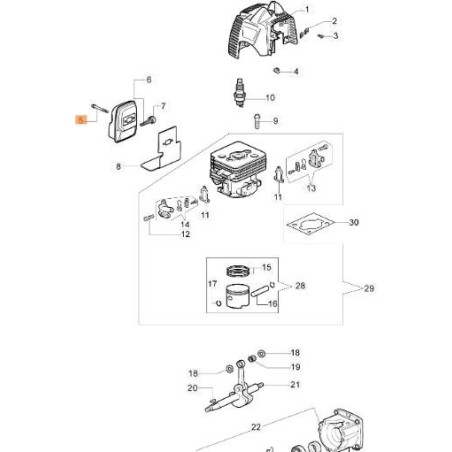 1
2
3
4
6
10
7
5
9
8
13
11
11
14
12
30
15
17
28
29
16
18
18
19
20
21
22