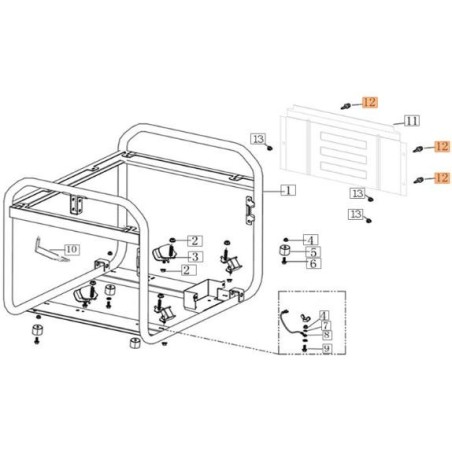 12
11
13
12
12
1
13
13
2
3
2
10
4
5
6
4
7
8
9