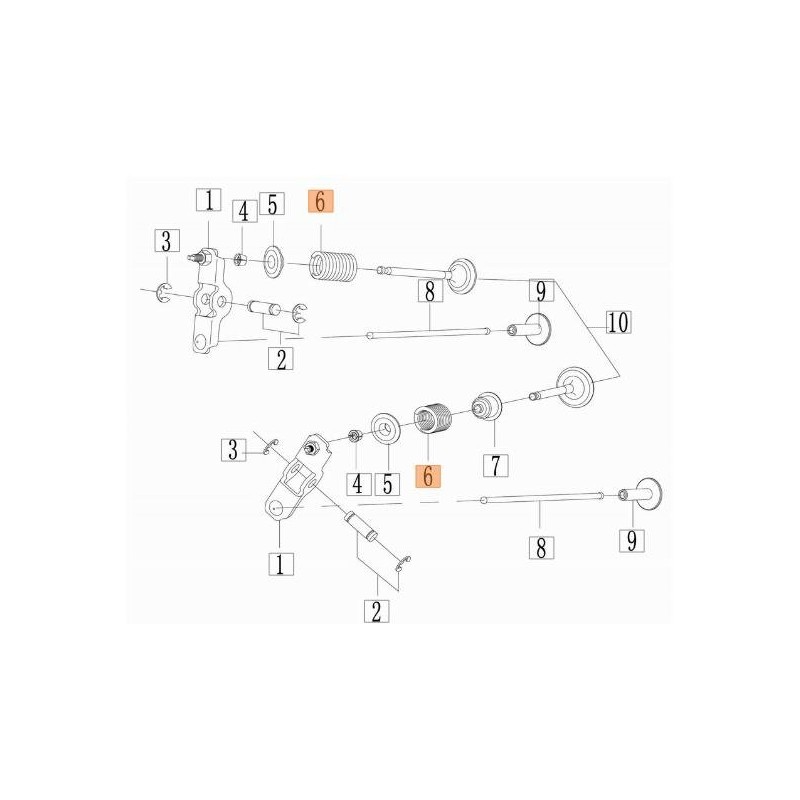 1
4
5
6
3
8
9
10
2
3
4
5
6
7
1
8
9
2