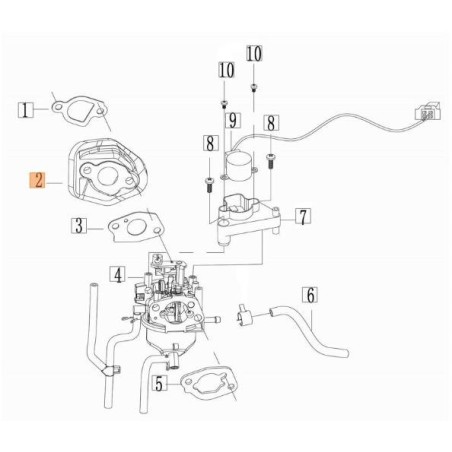 10
10
1
9
8
8
2
3
7
4
6
5