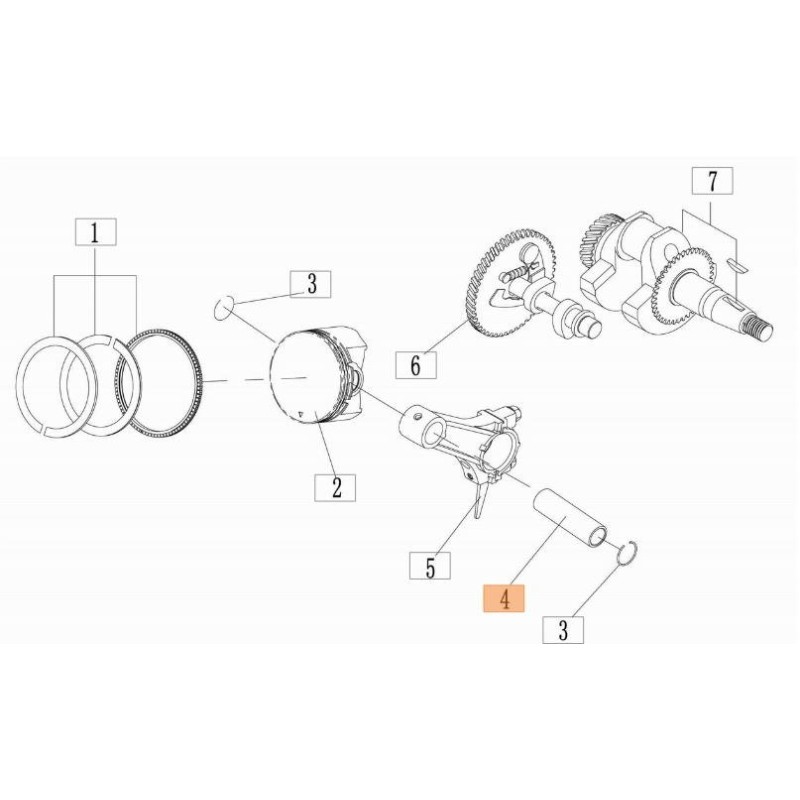 7
1
3
6
2
5
4
3