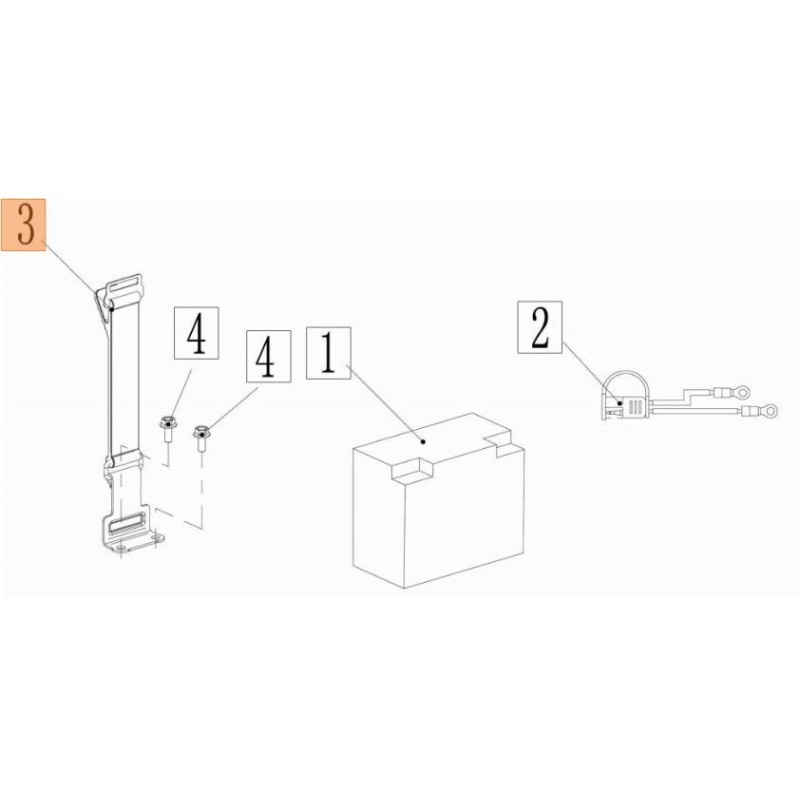 3

4

4

1

2