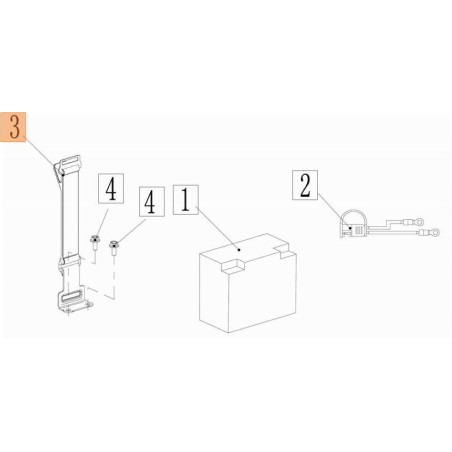 3
4
4
1
2