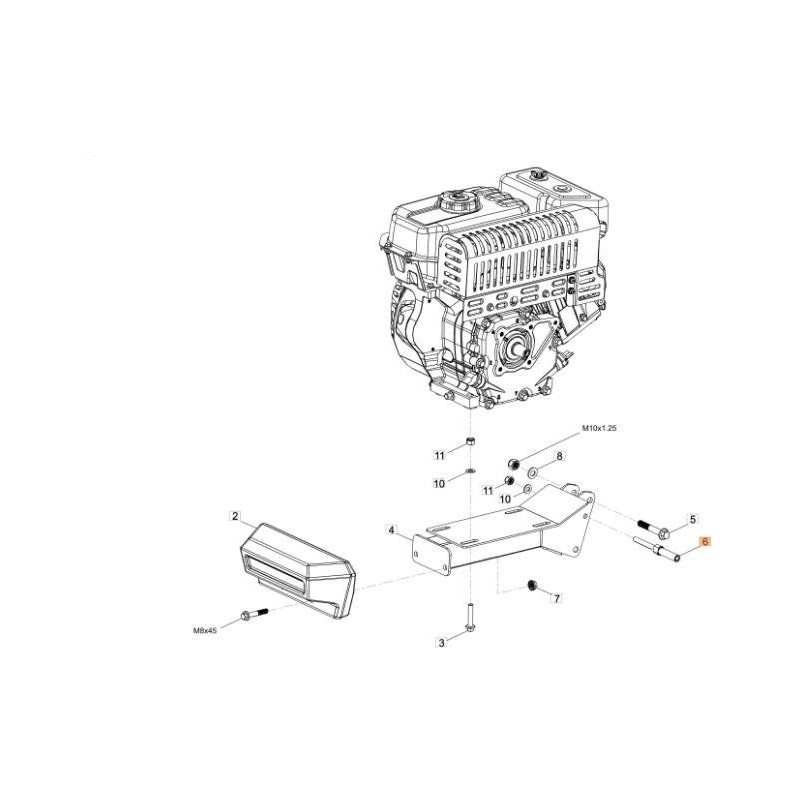 M10x1.25
11
8
10
11
10
2
4
5
6
7
M8x45
3