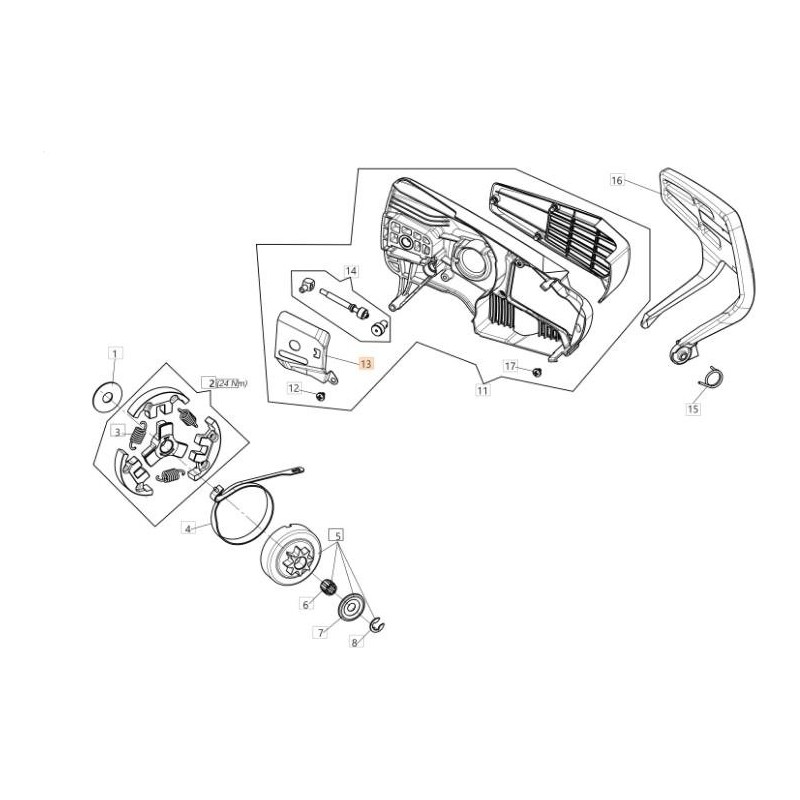 16
14
13
17
12
11
15
1
2 (24 Nm)
3
4
5
6
7
8