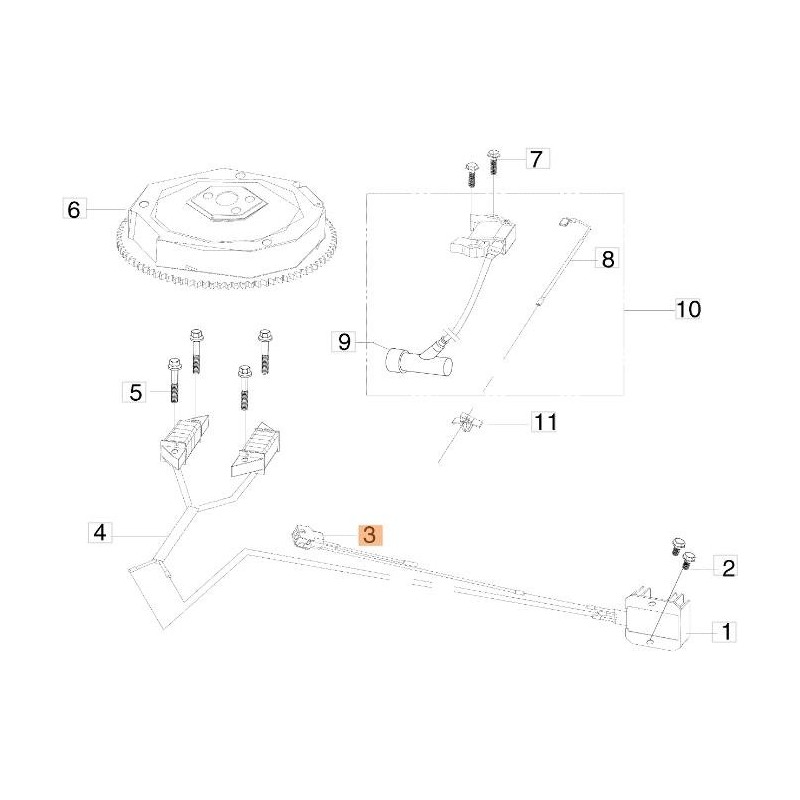 7
6
8
10
9
5
11
4
3
2
1