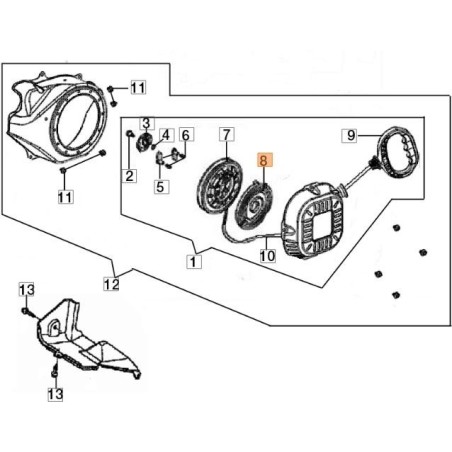 11
3
4
6
7
9
8
2
5
11
1
10
12
13
13