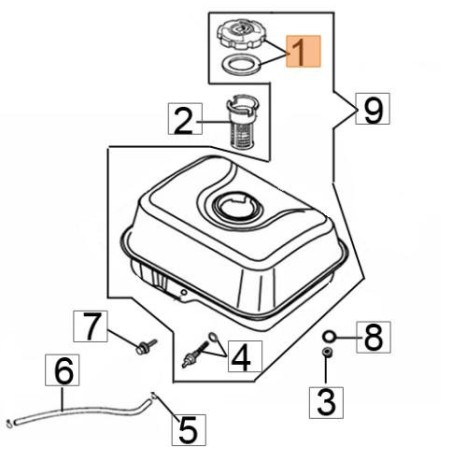 1
9
2
7
4
8
6
3
5