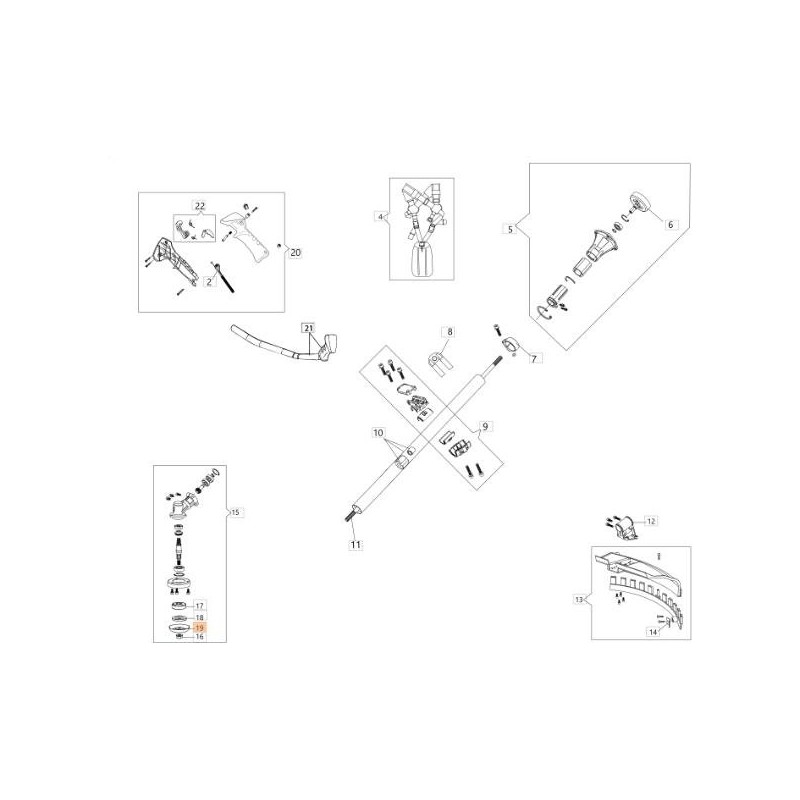 22
20
2
4
5
6
21
8
7
9
10
11
15
17
18
19
16
12
13
14