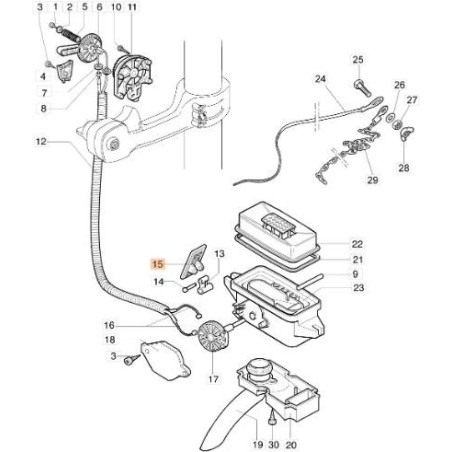 3
1
2
5
6
10
11
4
7
8
12
25
24
26
27
28
29
22
21
9
23
15
13
14
16
18
3
17
19
30
20