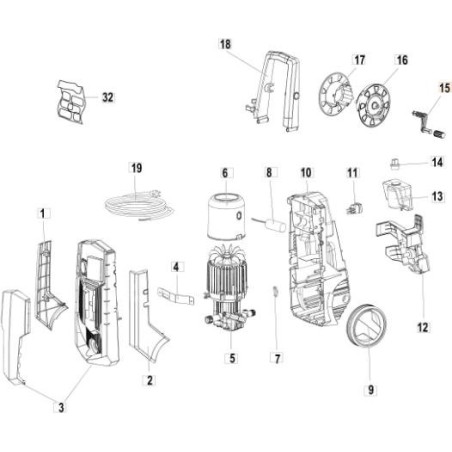 18
17
16
15
32
19
6
8
10
11
14
13
1
4
12
5
7
2
9
3