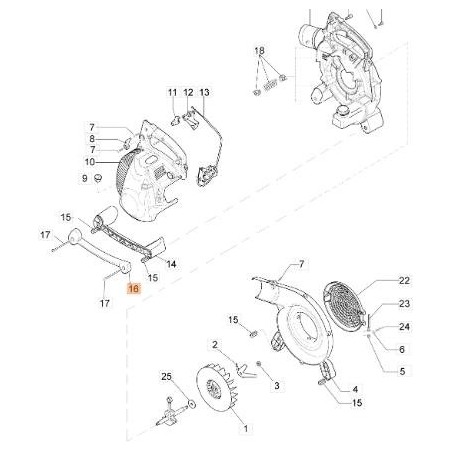 18
11
12
13
7
8
7
10
9
15
17
14
15
16
17
7
22
23
24
6
5
15
2
3
4
15
25
1