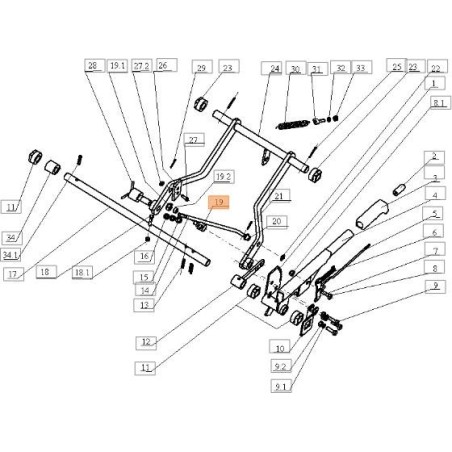 28
19.1
27.2
26
29
23
24
30
31
32
33
25
23
22
1
8.1
27
19.2
19
21
20
2
3
4
5
6
7
8
9
11
34
34.1
17
18
18.1
16
15
14
13
12
11
10
9.2
9.1