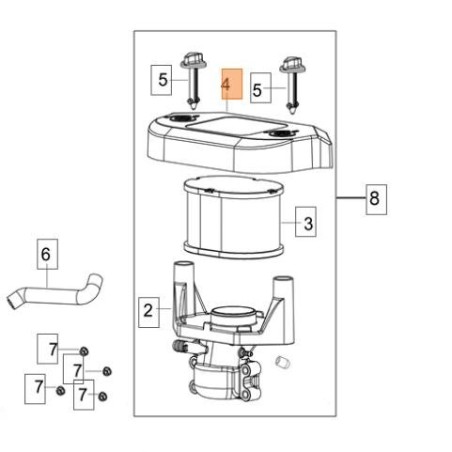 5
4
5
8
3
6
2
7
7
7
7