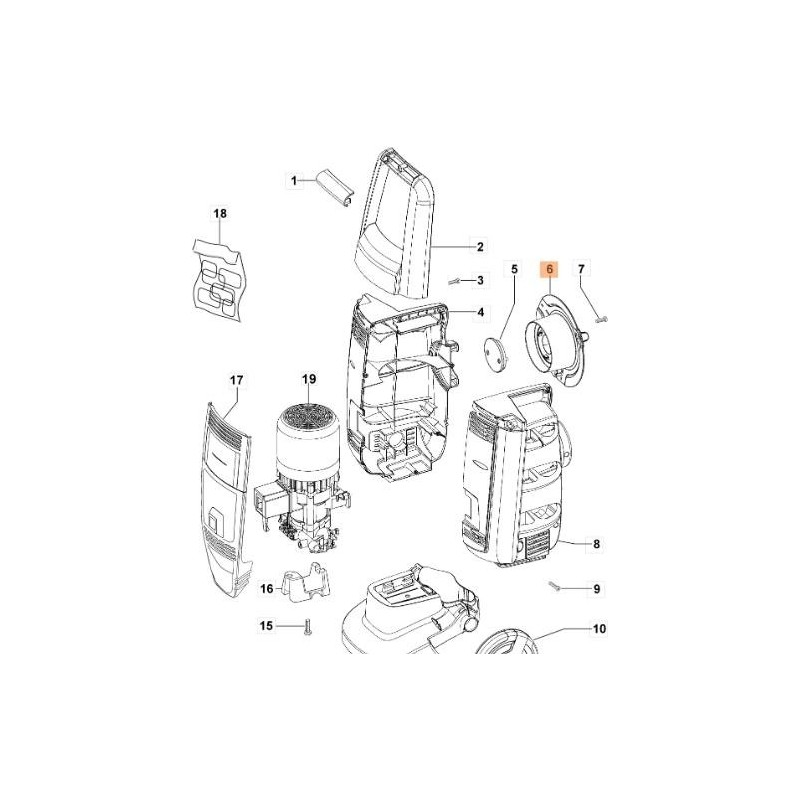 1
18
2
5
6
7
3
4
17
19
8
16
9
15
10