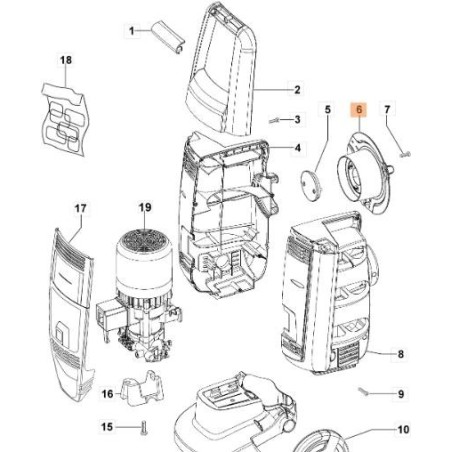 1
18
2
3
5
6
7
4
17
19
8
16
9
15
10