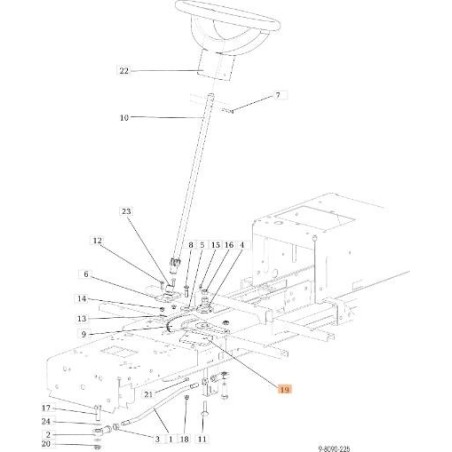 22
7
10
23
12
8
5
15
16
4
6
14
13
9
19
21
17
24
2
20
3
1
18
11
9-8090-225