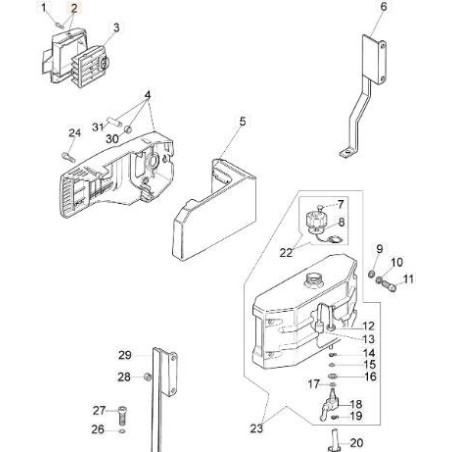 1
2
3
6
4
31
30
24
5
7
8
22
9
10
11
12
13
14
15
16
17
18
19
23
20
29
28
27
26