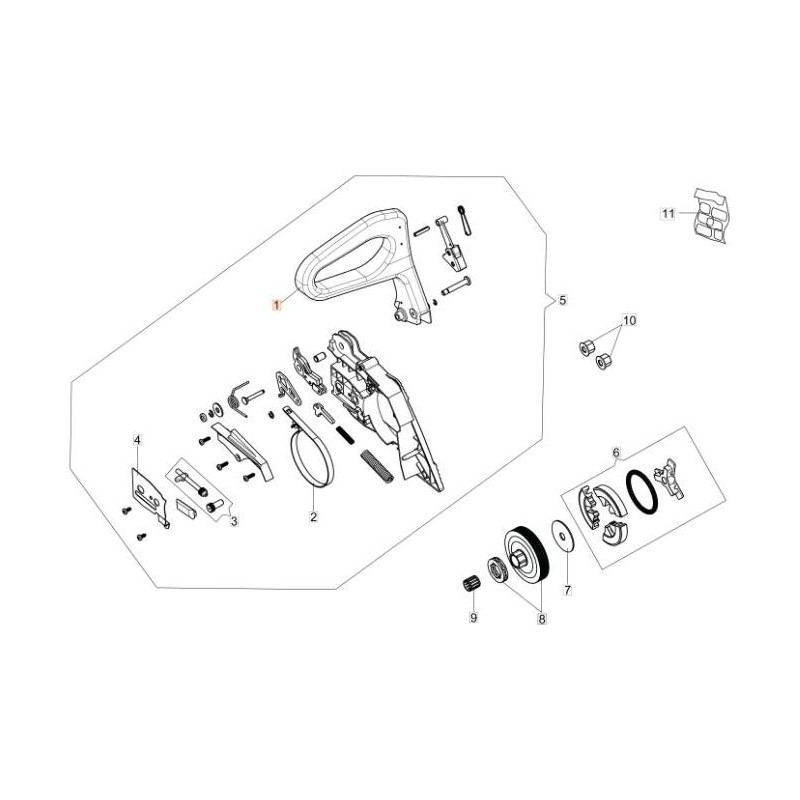 11
1
5
10
4
3
2
6
7
8
9