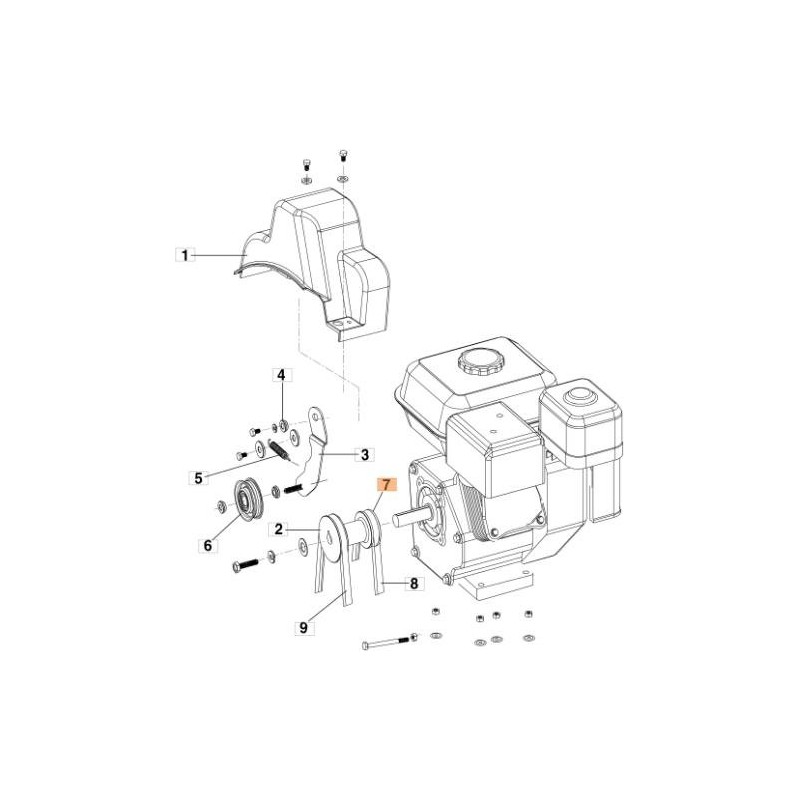 1
4
3
5
7
6
2
8
9