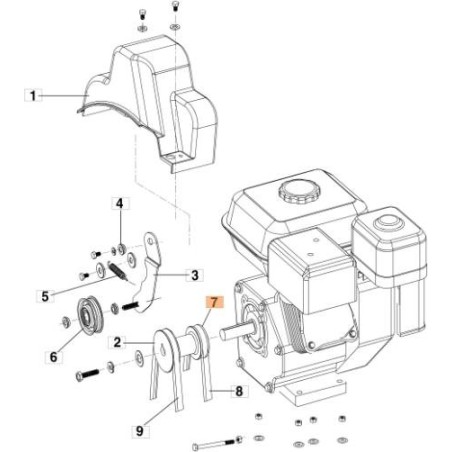 1
4
3
5
7
6
2
8
9