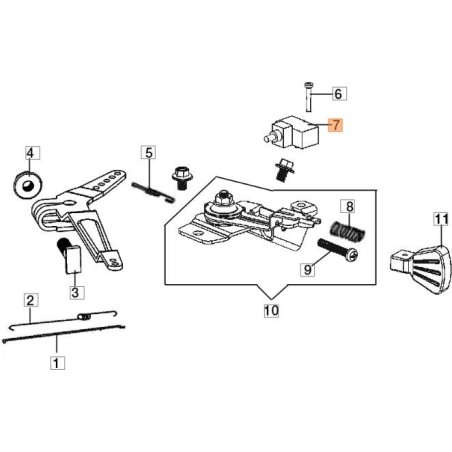 6
7
4
5
8
11
9
3
10
2
1