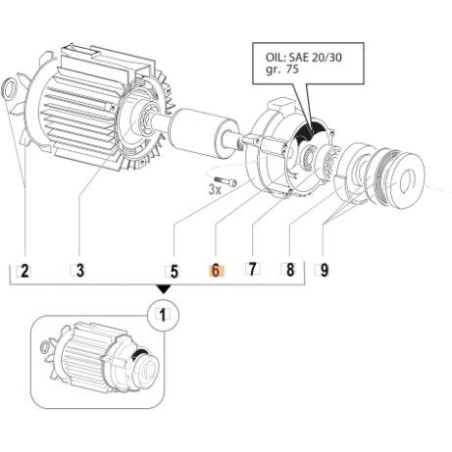 OIL: SAE 20/30
gr. 75

3x

2
3
5
6
7
8
9

1