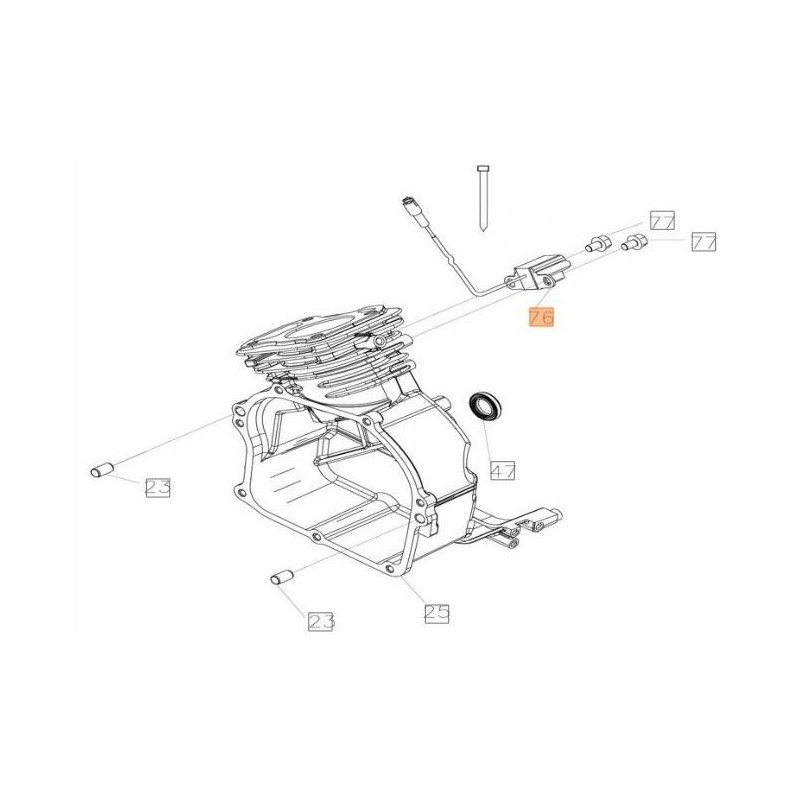 77
77
76
47
23
23
25