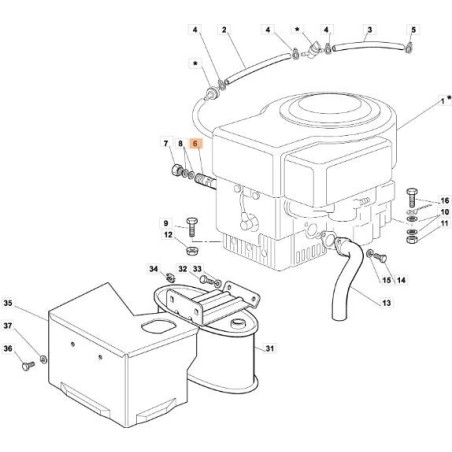 4
2
4
*
4
3
5
*
1 *
7
8
6
16
10
11
9
12
15
14
13
34
32
33
35
37
36
31